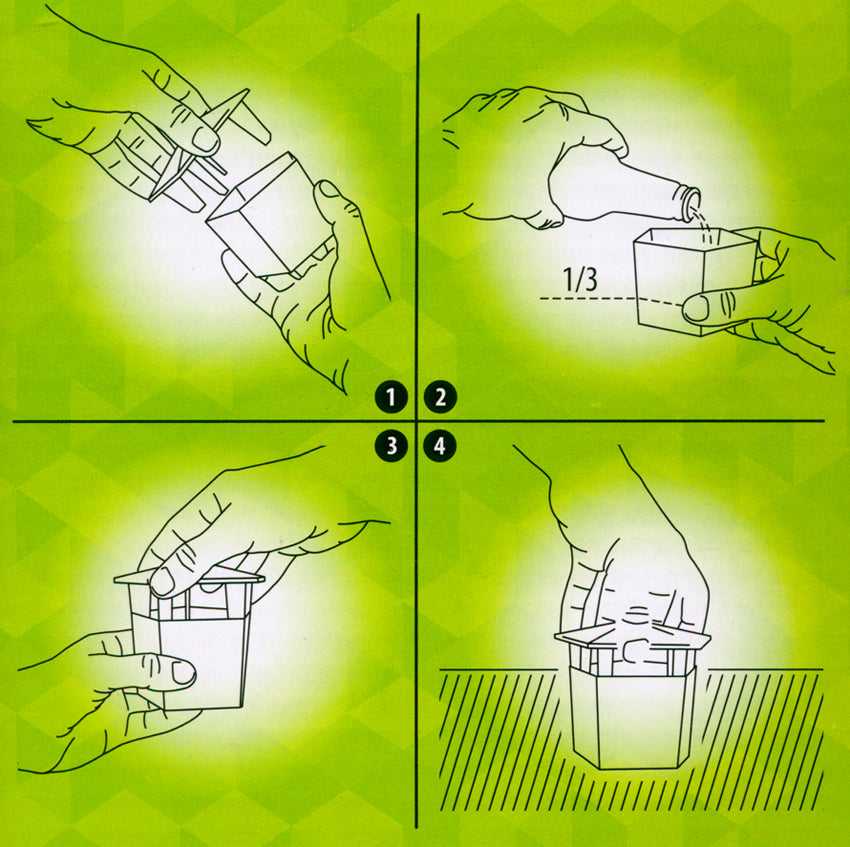 1/3

1 2
3 4